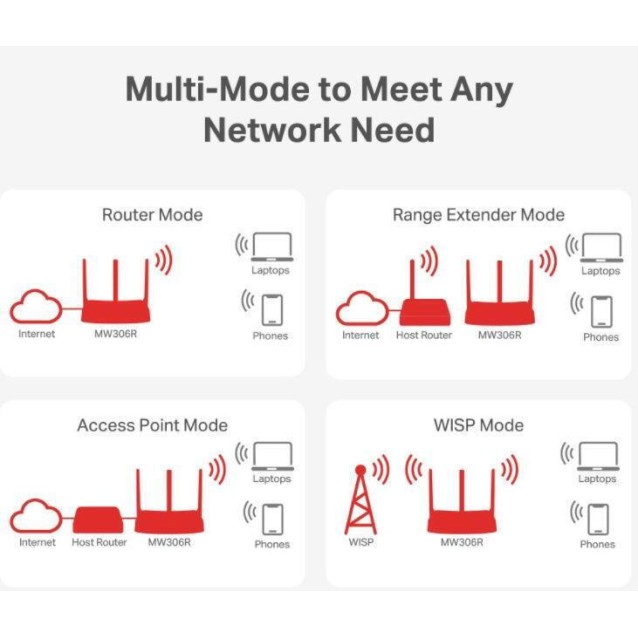 Multi-Mode to Meet Any Network Need

Router Mode

Internet MW306R Laptops Phones

Range Extender Mode

Internet Host Router MW306R Laptops Phones

Access Point Mode

Internet Host Router MW306R Laptops Phones

WISP Mode

WISP MW306R Laptops Phones