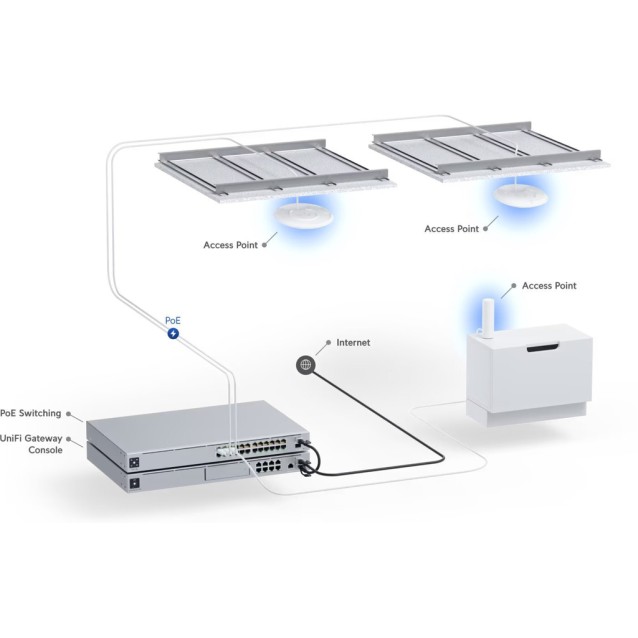 Access Point

Access Point

Access Point

PoE

Internet

PoE Switching

UniFi Gateway Console