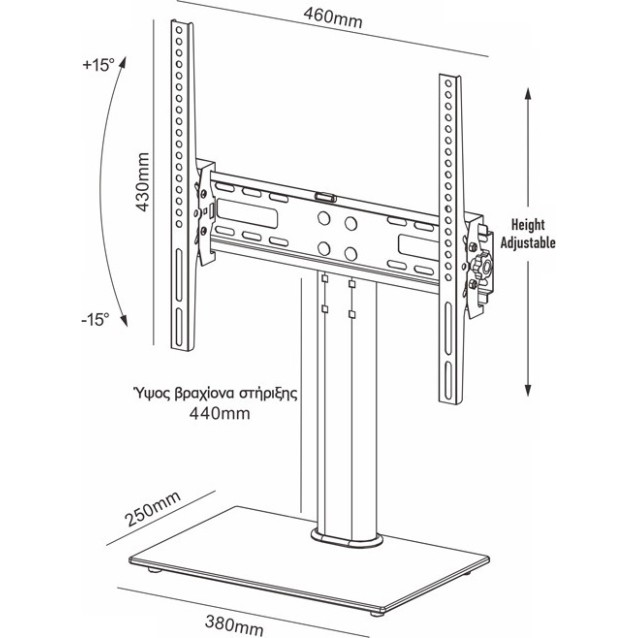 460mm

+15°

430mm

-15°

Height Adjustable

Ύψος βραχίονα στήριξης 440mm

250mm

380mm