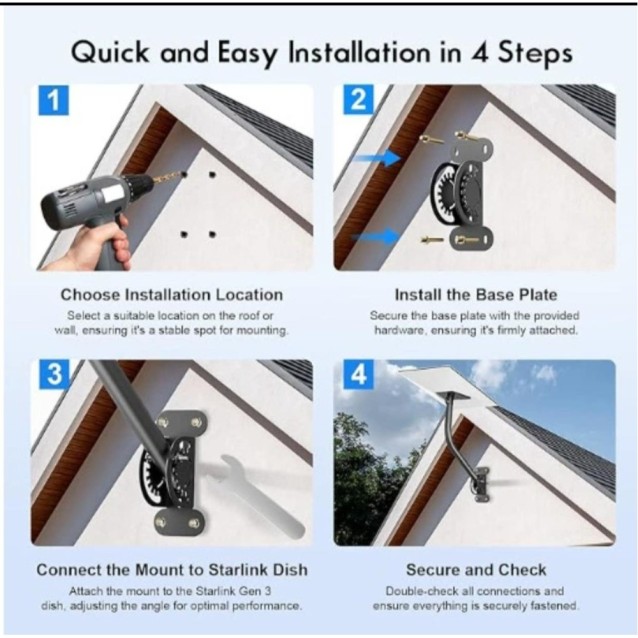 Quick and Easy Installation in 4 Steps

1

Choose Installation Location

Select a suitable location on the roof or wall, ensuring it's a stable spot for mounting.

2

Install the Base Plate

Secure the base plate with the provided hardware, ensuring it's firmly attached.

3

Connect the Mount to Starlink Dish

Attach the mount to the Starlink Gen 3 dish, adjusting the angle for optimal performance.

4

Secure and Check

Double-check all connections and ensure everything is securely fastened.