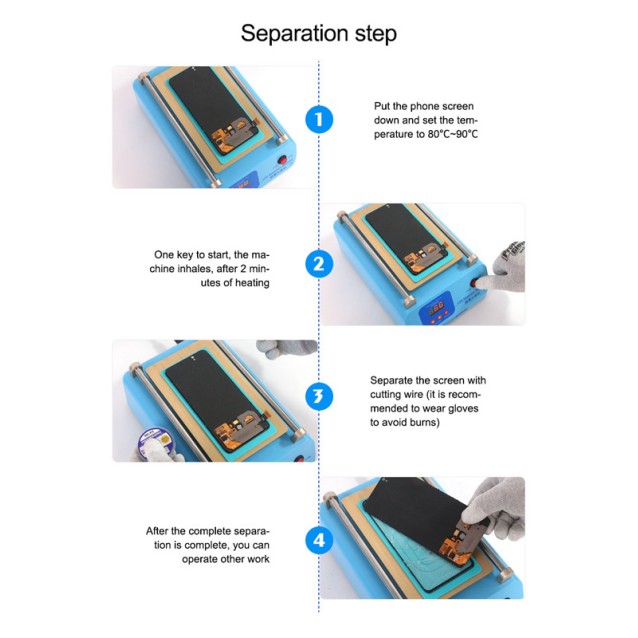 Separation step

1

Put the phone screen down and set the temperature to 80°C~90°C

One key to start, the machine inhales, after 2 minutes of heating

2

3

Separate the screen with cutting wire (it is recommended to wear gloves to avoid burns)

After the complete separation is complete, you can operate other work

4