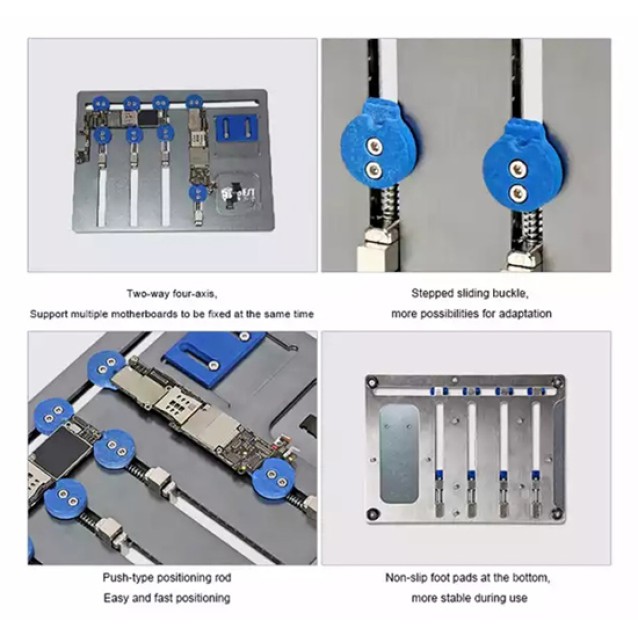 Two-way four-axis,
Support multiple motherboards to be fixed at the same time

Stepped sliding buckle,
more possibilities for adaptation

Push-type positioning rod
Easy and fast positioning

Non-slip foot pads at the bottom,
more stable during use