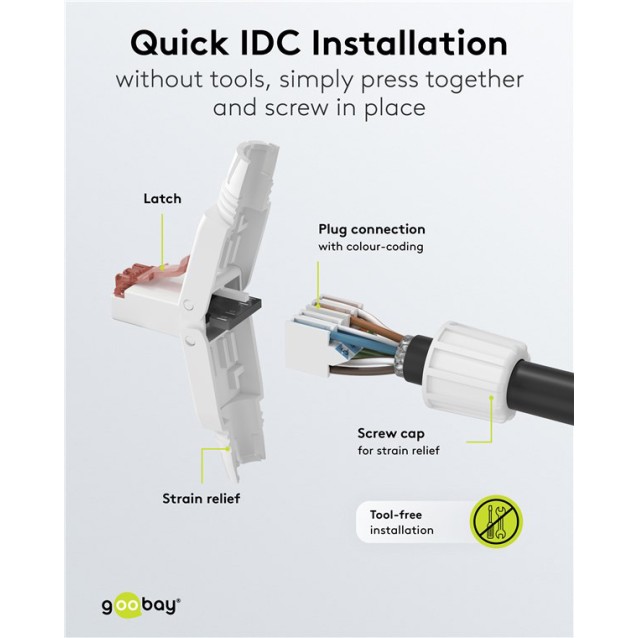 Quick IDC Installation
without tools, simply press together and screw in place

Latch

Plug connection
with colour-coding

Screw cap
for strain relief

Strain relief

Tool-free
installation

goobay®