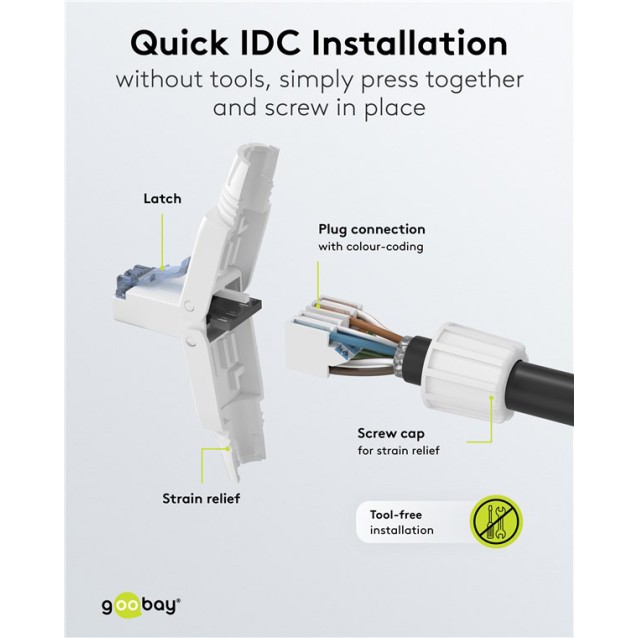 Quick IDC Installation
without tools, simply press together and screw in place

Latch

Plug connection
with colour-coding

Screw cap
for strain relief

Strain relief

Tool-free
installation

goobay®