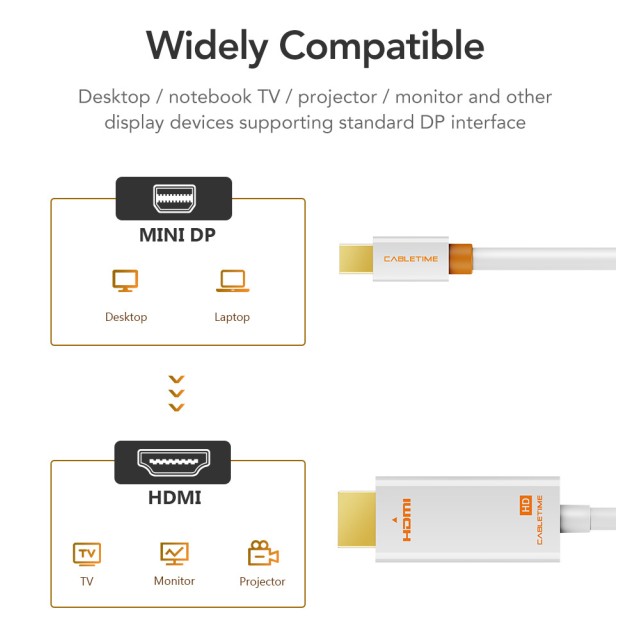 Widely Compatible

Desktop / notebook TV / projector / monitor and other display devices supporting standard DP interface

MINI DP

Desktop

Laptop

CABLETIME

HDMI

TV

TV

Monitor

Projector

HDMI

HD

CABLETIME