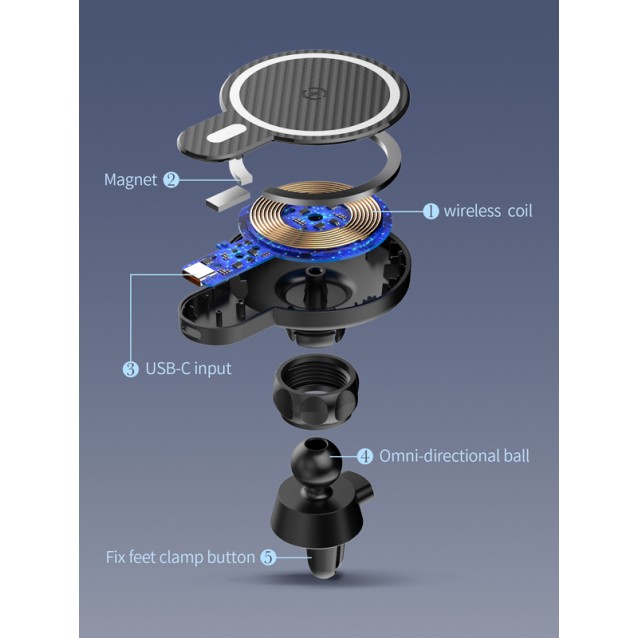 Magnet 2

1 wireless coil

3 USB-C input

4 Omni-directional ball

Fix feet clamp button 5