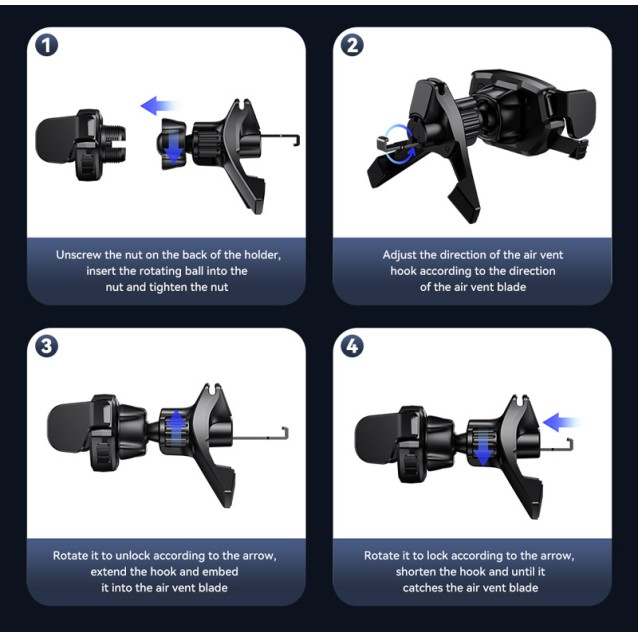 1

Unscrew the nut on the back of the holder, insert the rotating ball into the nut and tighten the nut

2

Adjust the direction of the air vent hook according to the direction of the air vent blade

3

Rotate it to unlock according to the arrow, extend the hook and embed it into the air vent blade

4

Rotate it to lock according to the arrow, shorten the hook and until it catches the air vent blade